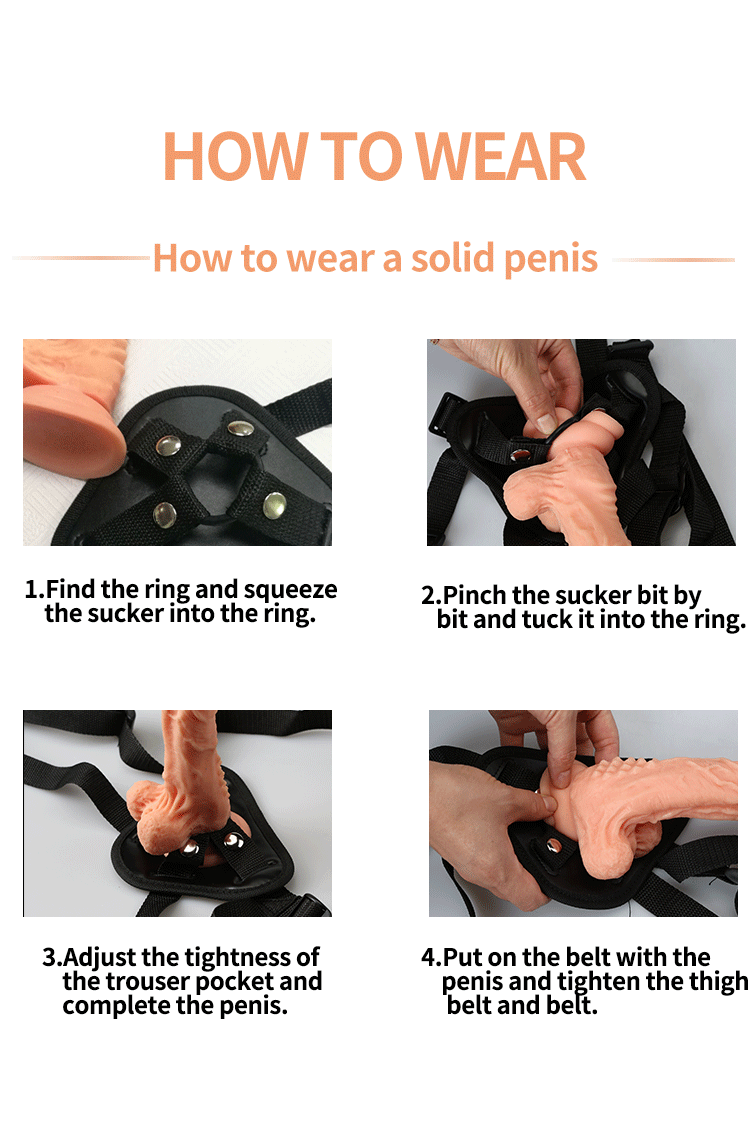 HOW TO WEAR

How to wear a solid penis

1.Find the ring and squeeze the sucker into the ring.

2.Pinch the sucker bit by bit and tuck it into the ring.

3.Adjust the tightness of the trouser pocket and complete the penis.

4.Put on the belt with the penis and tighten the thigh belt and belt.